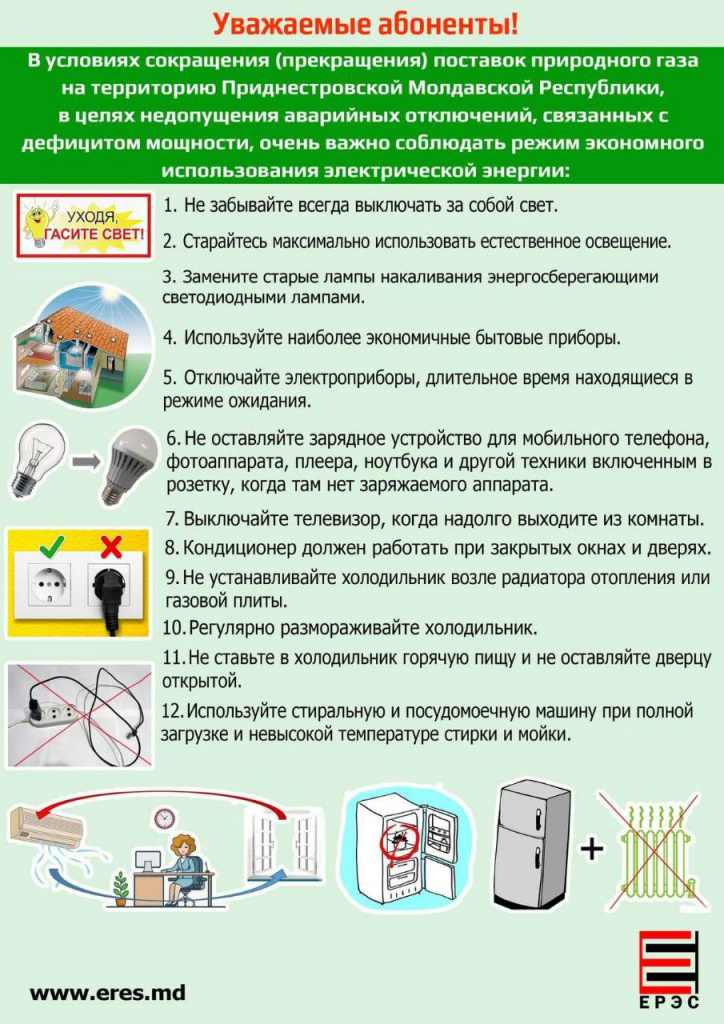 Уважаемые абоненты!

В условиях сокращения (прекращения) поставок природного газа на территорию Приднестровской Молдавской Республики, в целях недопущения аварийных отключений, связанных с дефицитом мощности, очень важно соблюдать режим экономного использования электрической энергии:

УХОДЯ, ГАСИТЕ СВЕТ!

1. Не забывайте всегда выключать за собой свет.

2. Старайтесь максимально использовать естественное освещение.

3. Замените старые лампы накаливания энергосберегающими светодиодными лампами.

4. Используйте наиболее экономичные бытовые приборы.

5. Отключайте электроприборы, длительное время находящиеся в режиме ожидания.

6. Не оставляйте зарядное устройство для мобильного телефона, фотоаппарата, плеера, ноутбука и другой техники включенным в розетку, когда там нет заряжаемого аппарата.

7. Выключайте телевизор, когда надолго выходите из комнаты.

8. Кондиционер должен работать при закрытых окнах и дверях.

9. Не устанавливайте холодильник возле радиатора отопления или газовой плиты.

10. Регулярно размораживайте холодильник.

11. Не ставьте в холодильник горячую пищу и не оставляйте дверцу открытой.

12. Используйте стиральную и посудомоечную машину при полной загрузке и невысокой температуре стирки и мойки.

+

www.eres.md

ЕРЭС